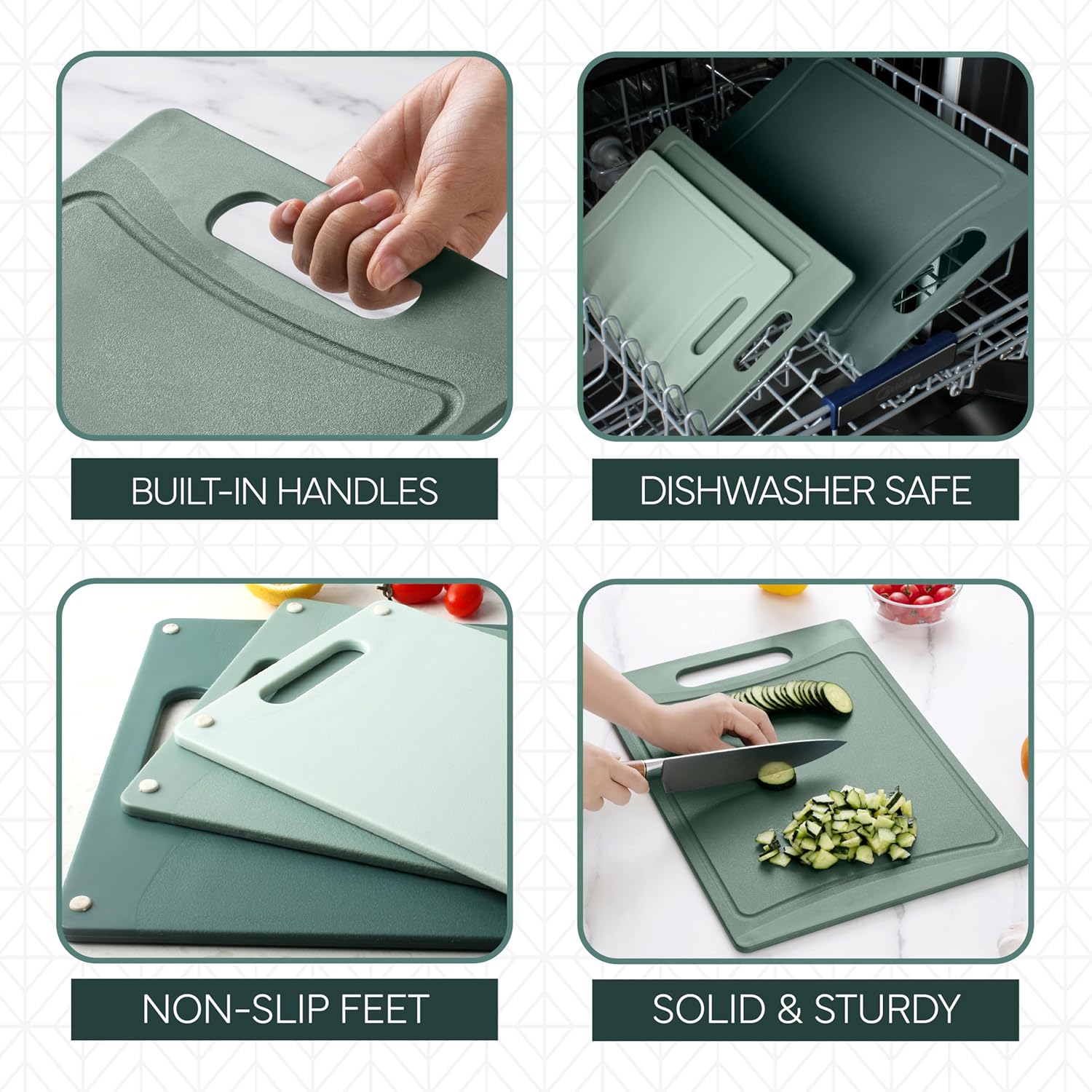 BUILT-IN HANDLES

DISHWASHER SAFE

NON-SLIP FEET

SOLID & STURDY